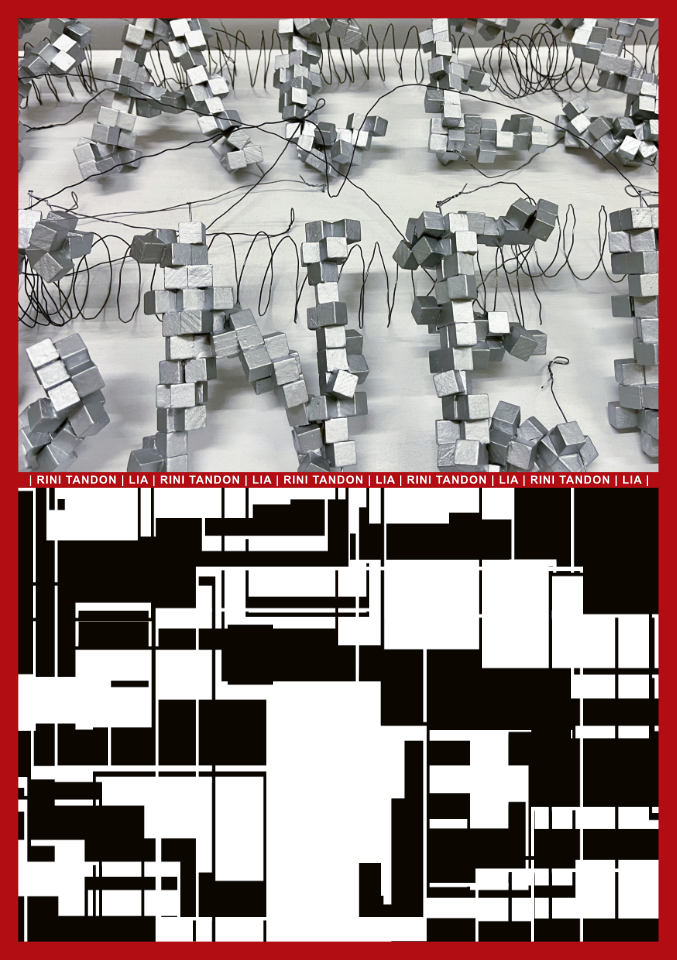 | RINI TANDON | LIA | RINI TANDON | LIA | RINI TANDON | LIA | RINI TANDON | LIA | RINI TANDON | LIA |